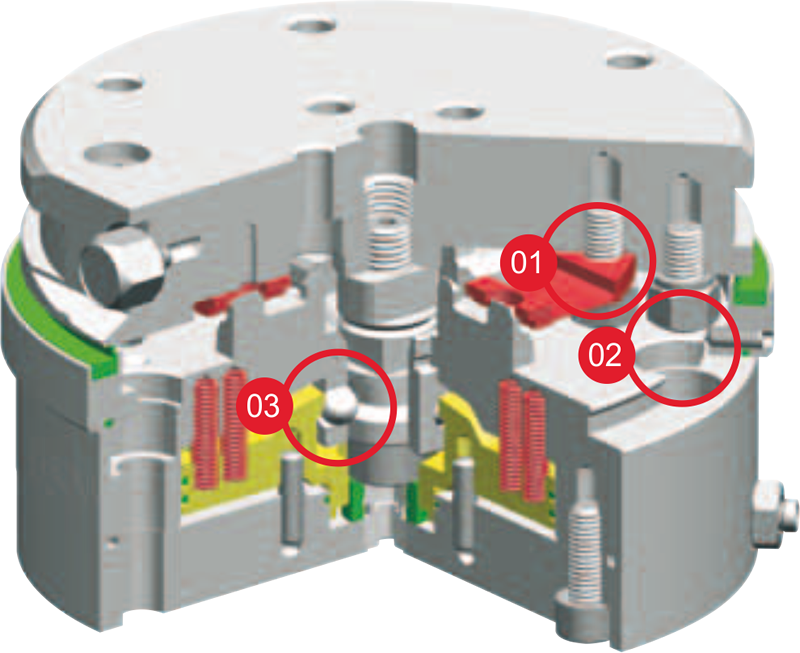 01
02
03